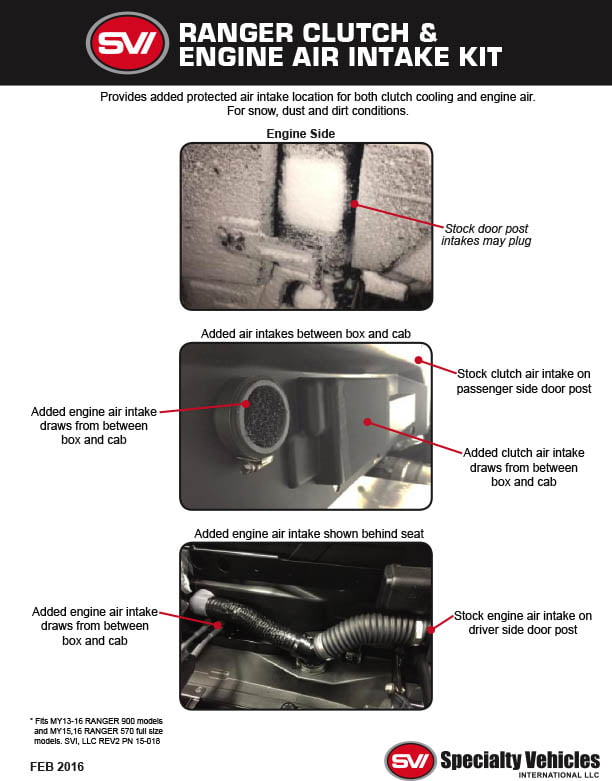 SVI

RANGER CLUTCH & ENGINE AIR INTAKE KIT

Provides added protected air intake location for both clutch cooling and engine air. For snow, dust and dirt conditions.

Engine Side

Stock door post intakes may plug

Added air intakes between box and cab

Stock clutch air intake on passenger side door post

Added engine air intake draws from between box and cab

Added clutch air intake draws from between box and cab

Added engine air intake shown behind seat

Added engine air intake draws from between box and cab

Stock engine air intake on driver side door post

* Fits MY13-16 RANGER 900 models and MY15,16 RANGER 570 full size models. SVI, LLC REV2 PN 15-018

FEB 2016

SVI Specialty Vehicles INTERNATIONAL LLC